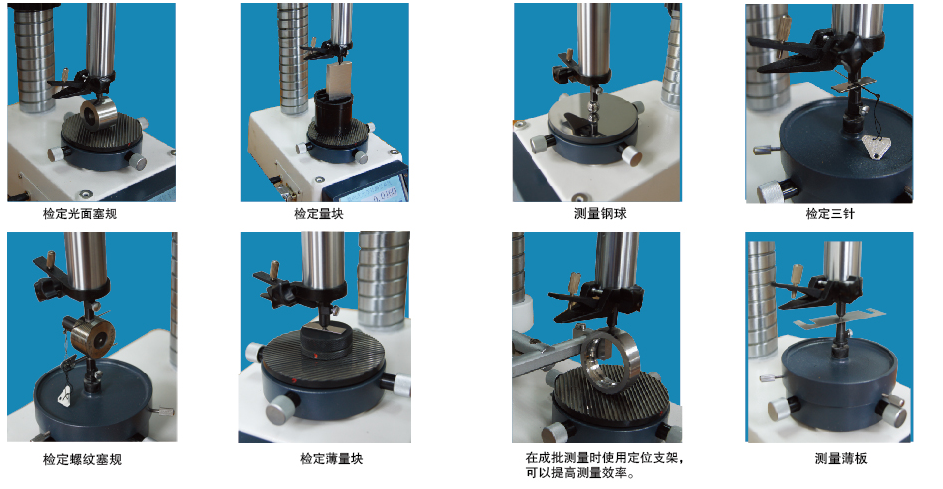 检定光面塞规

检定量块

测量钢球

检定三针

检定螺纹塞规

检定薄量块

在成批测量时使用定位支架，可以提高测量效率。

测量薄板